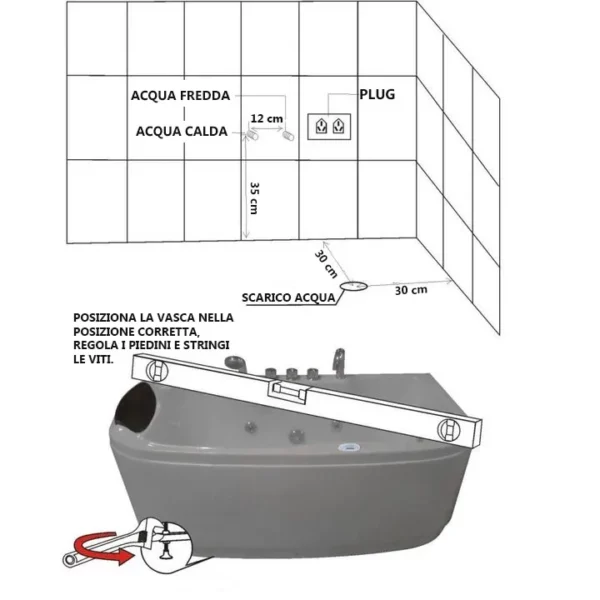 ACQUA FREDDA

ACQUA CALDA

12 cm

PLUG

35 cm

30 cm

SCARICO ACQUA

30 cm

POSIZIONA LA VASCA NELLA POSIZIONE CORRETTA, REGOLA I PIEDINI E STRINGI LE VITI.