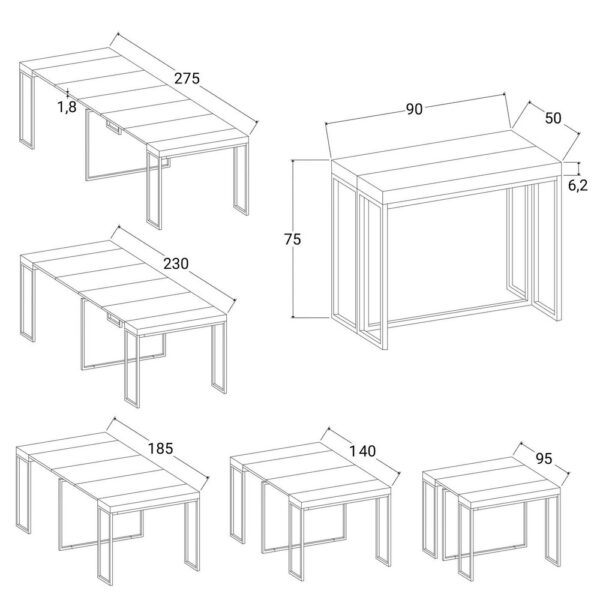 275
1,8
90
50
6,2
75
230
185
140
95