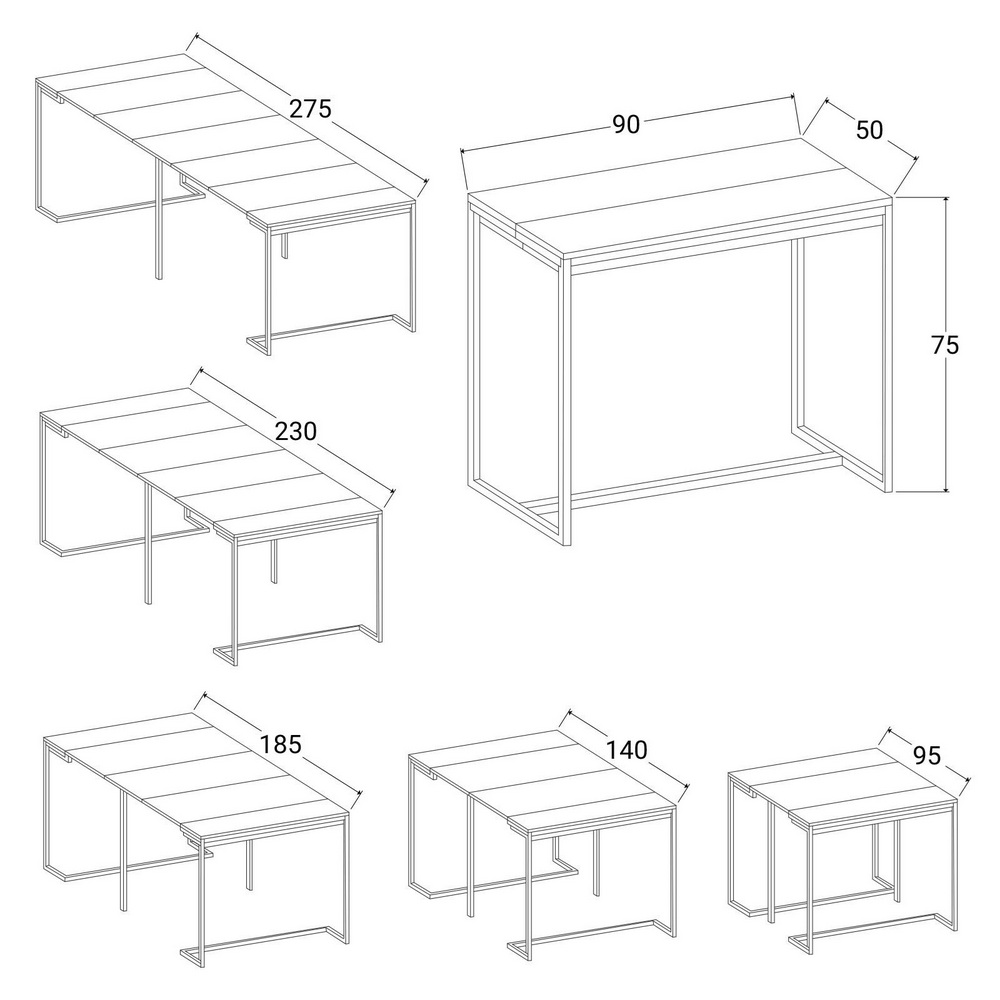 275

90

50

75

230

185

140

95