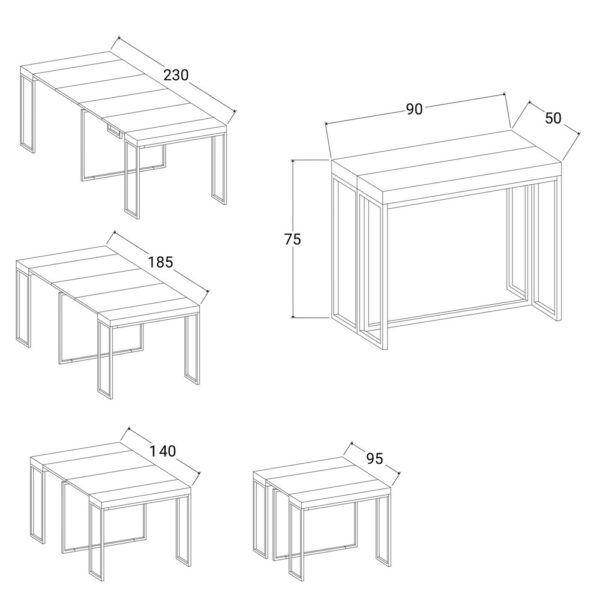 230

90

50

75

185

140

95