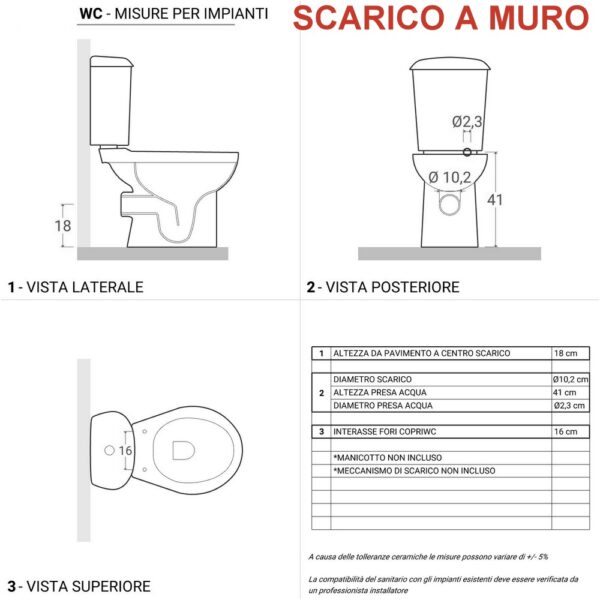 WC - MISURE PER IMPIANTI

SCARICO A MURO

18

1 - VISTA LATERALE

Ø2,3

Ø 10,2

41

2 - VISTA POSTERIORE

16

3 - VISTA SUPERIORE

| 1 | ALTEZZA DA PAVIMENTO A CENTRO SCARICO | 18 cm |
|---|---|---|
| | | |
| | DIAMETRO SCARICO | Ø10,2 cm |
| 2 | ALTEZZA PRESA ACQUA | 41 cm |
| | DIAMETRO PRESA ACQUA | Ø2,3 cm |
| | | |
| 3 | INTERASSE FORI COPRIWC | 16 cm |
| | | |
| | *MANICOTTO NON INCLUSO | |
| | *MECCANISMO DI SCARICO NON INCLUSO | |

A causa delle tolleranze ceramiche le misure possono variare di +/- 5%

La compatibilità del sanitario con gli impianti esistenti deve essere verificata da un professionista installatore