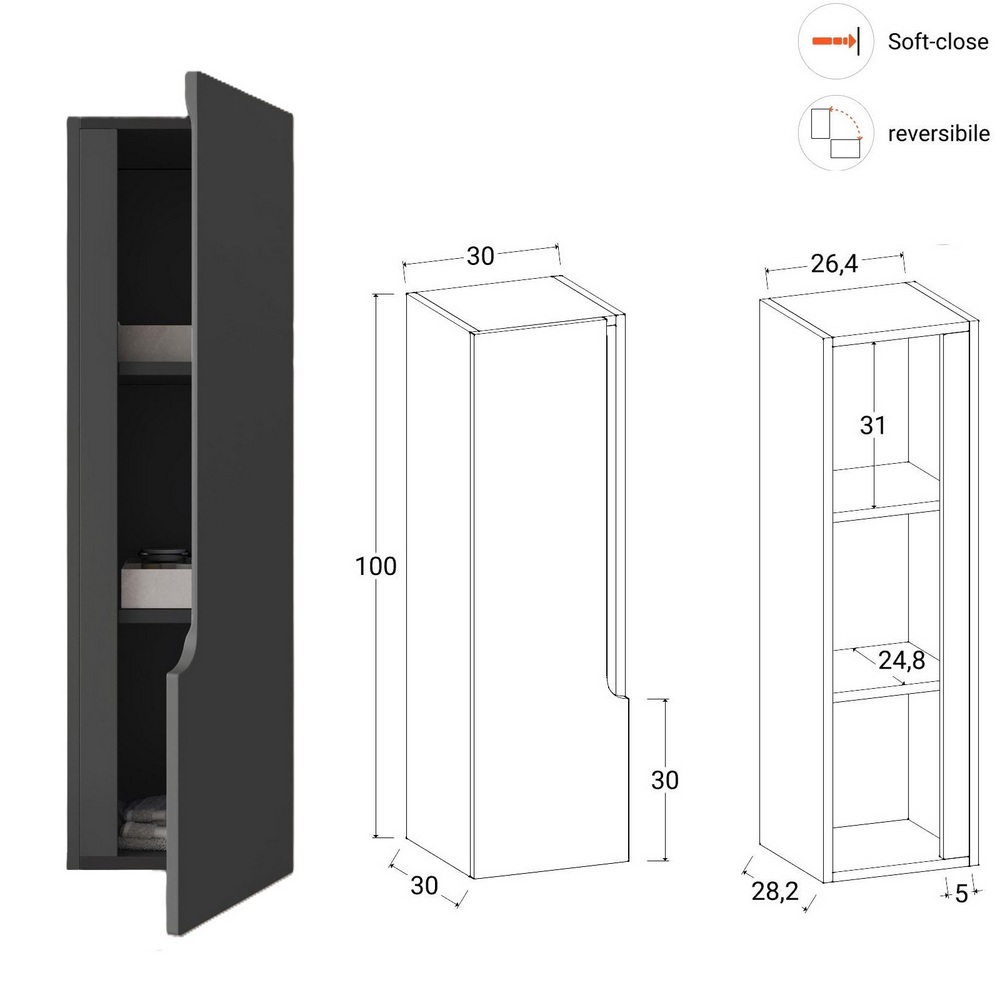 Soft-close

reversibile

30

100

30

30

26,4

31

24,8

28,2

5