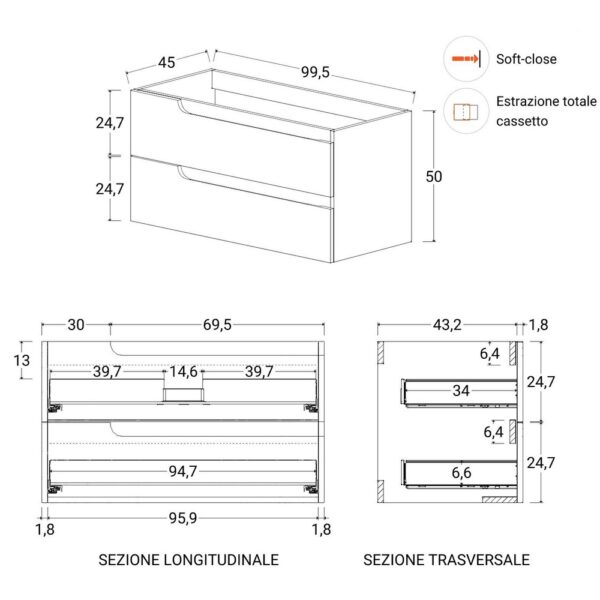 45
99,5
Soft-close
Estrazione totale cassetto
24,7
24,7
50

30
69,5
13
39,7
14,6
39,7
94,7
1,8
95,9
1,8
SEZIONE LONGITUDINALE

43,2
1,8
6,4
34
24,7
6,4
6,6
24,7
SEZIONE TRASVERSALE