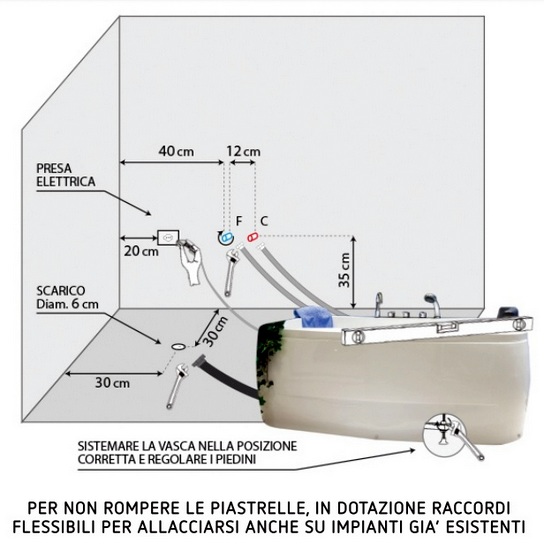 40 cm
12 cm

PRESA ELETTRICA

F
C

20 cm

35 cm

SCARICO Diam. 6 cm

30 cm

30 cm

SISTEMARE LA VASCA NELLA POSIZIONE CORRETTA E REGOLARE I PIEDINI

PER NON ROMPERE LE PIASTRELLE, IN DOTAZIONE RACCORDI FLESSIBILI PER ALLACCIARSI ANCHE SU IMPIANTI GIA' ESISTENTI