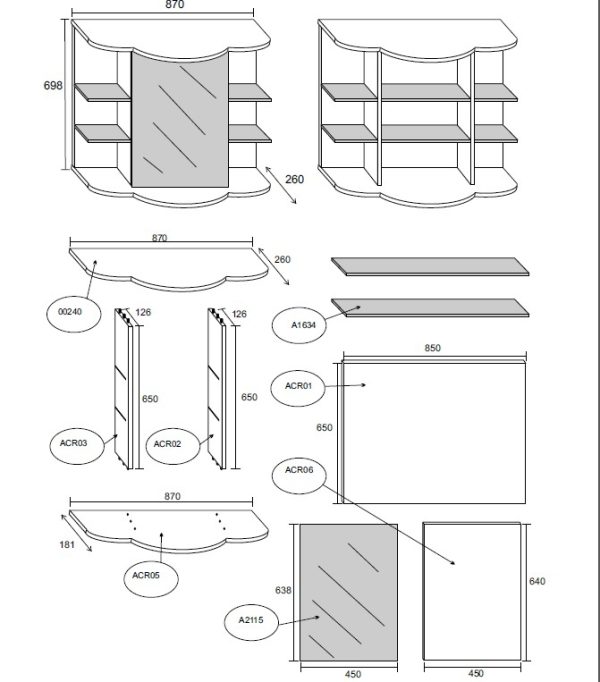 870

698

260

870

260

00240

126

126

A1634

850

ACR01

650

650

650

ACR03

ACR02

ACR06

870

181

ACR05

638

640

A2115

450

450