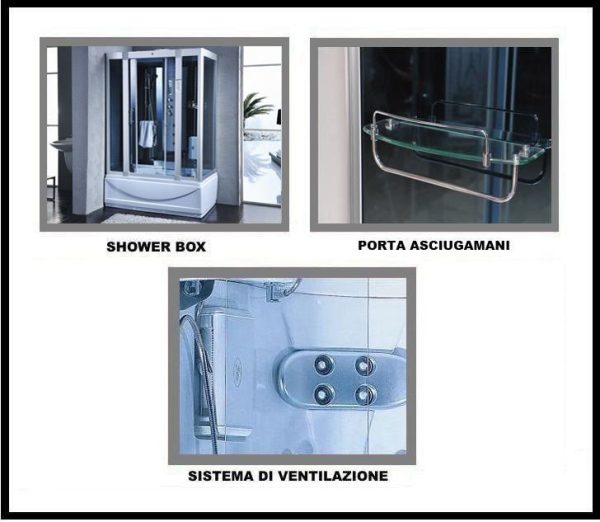 SHOWER BOX

PORTA ASCIUGAMANI

SISTEMA DI VENTILAZIONE