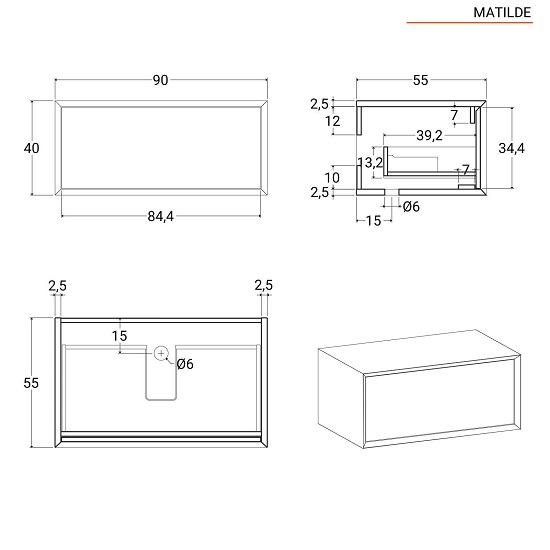 MATILDE

90

40

84,4

55

2,5

12

7

39,2

34,4

13,2

10

7

2,5

Ø6

15

2,5

2,5

15

Ø6

55