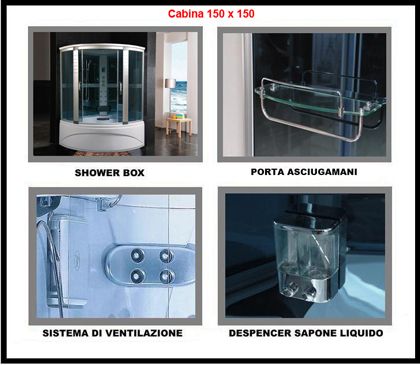 Cabina 150 x 150

SHOWER BOX

PORTA ASCIUGAMANI

SISTEMA DI VENTILAZIONE

DESPENCER SAPONE LIQUIDO