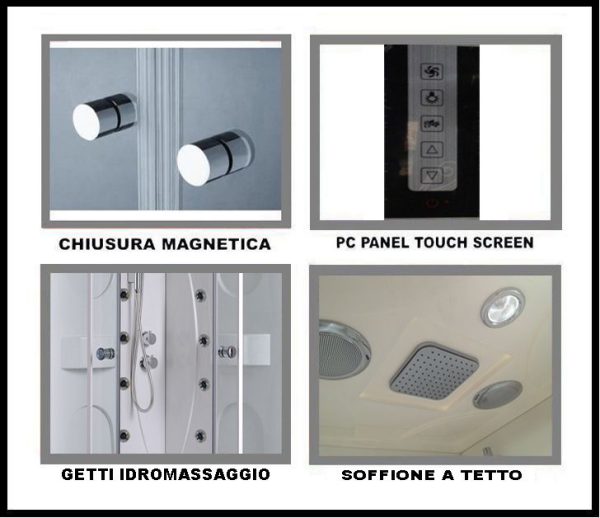 CHIUSURA MAGNETICA

PC PANEL TOUCH SCREEN

GETTI IDROMASSAGGIO

SOFFIONE A TETTO