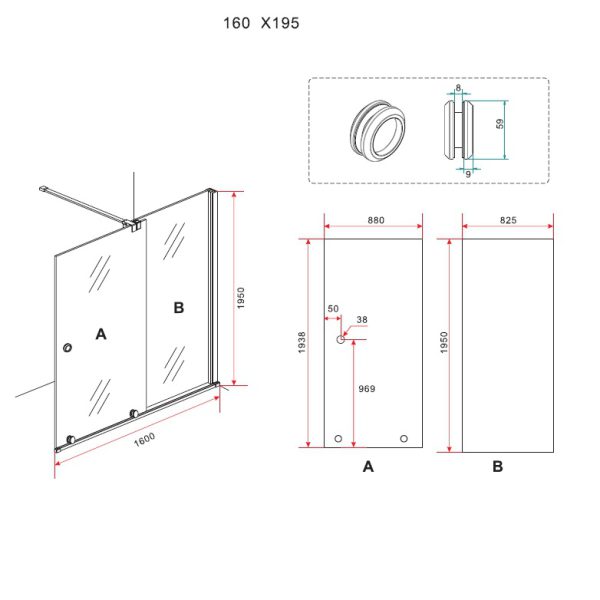 160 X195

8

59

9

1950

B

A

1600

880

825

1938

50

38

969

1950

A

B