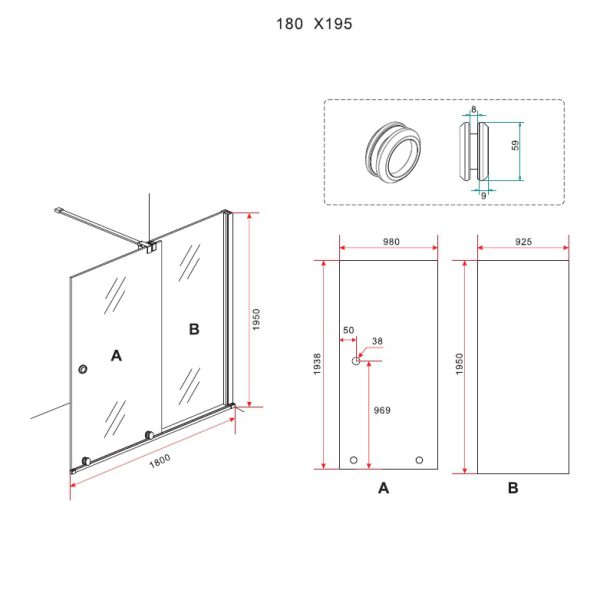 180 X195

8

59

9

1950

B

A

1800

980

925

1938

50

38

969

1950

A

B